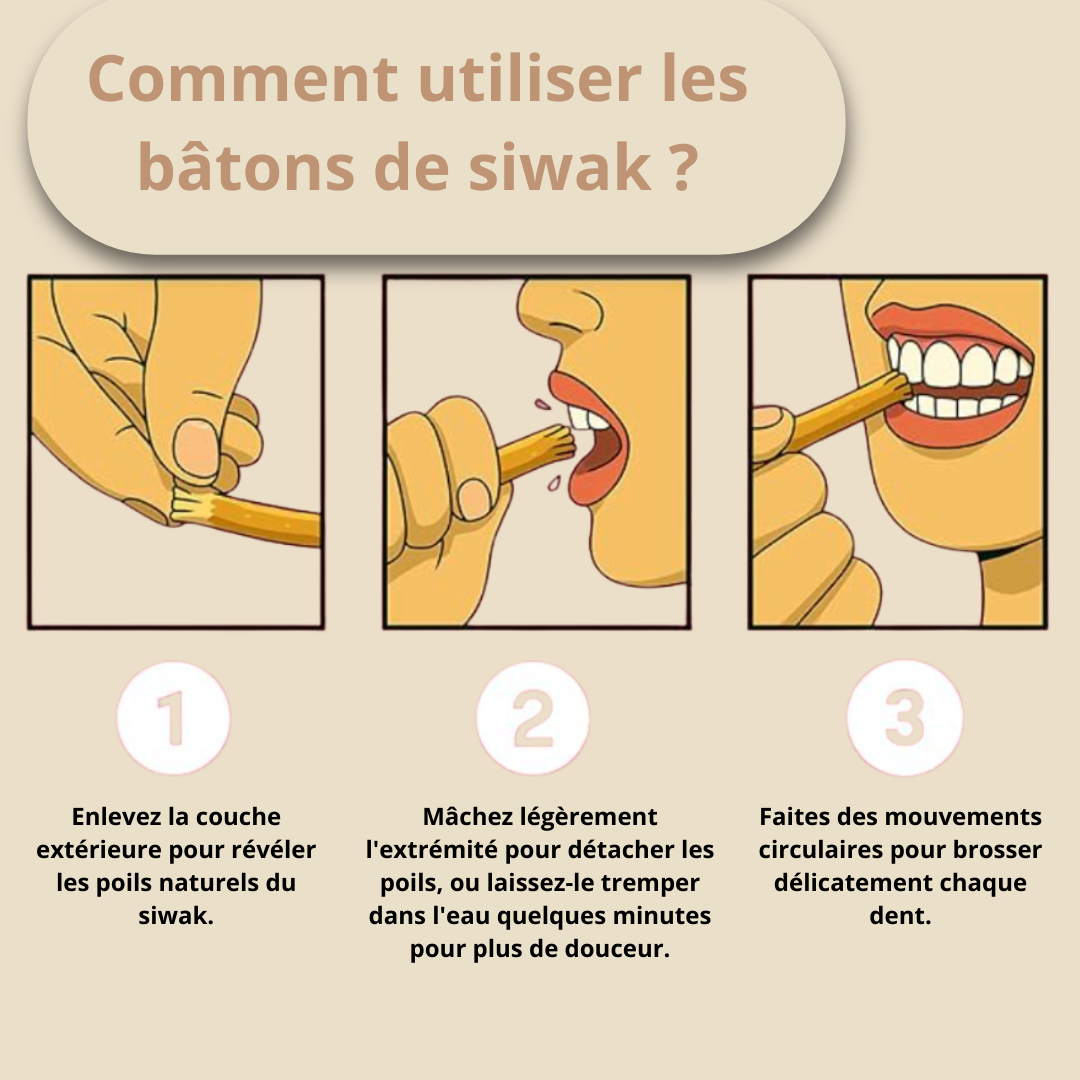 Comment utiliser les bâtons de siwak ?

1

Enlevez la couche extérieure pour révéler les poils naturels du siwak.

2

Mâchez légèrement l'extrémité pour détacher les poils, ou laissez-le tremper dans l'eau quelques minutes pour plus de douceur.

3

Faites des mouvements circulaires pour brosser délicatement chaque dent.